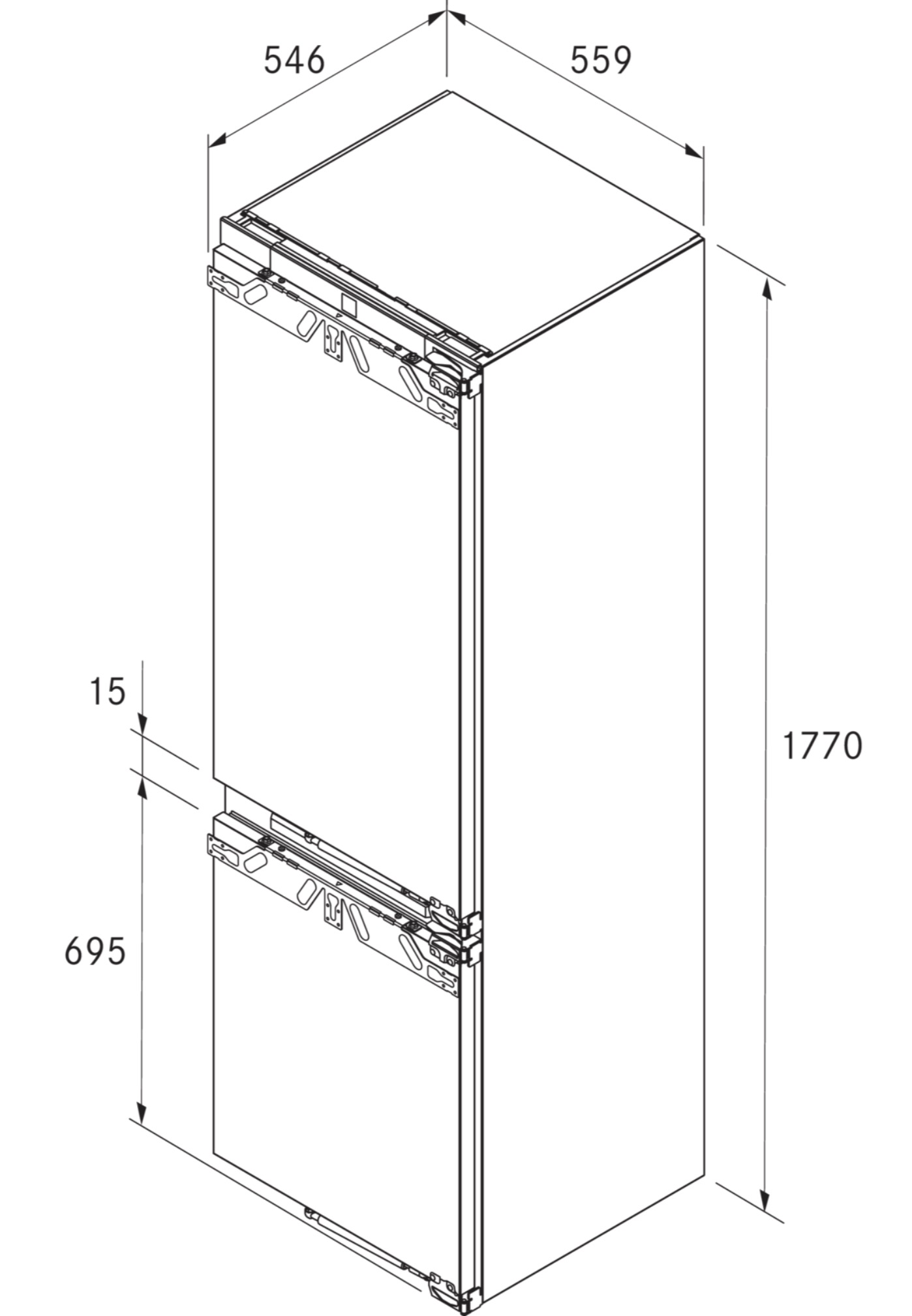 546
559
15
1770
695