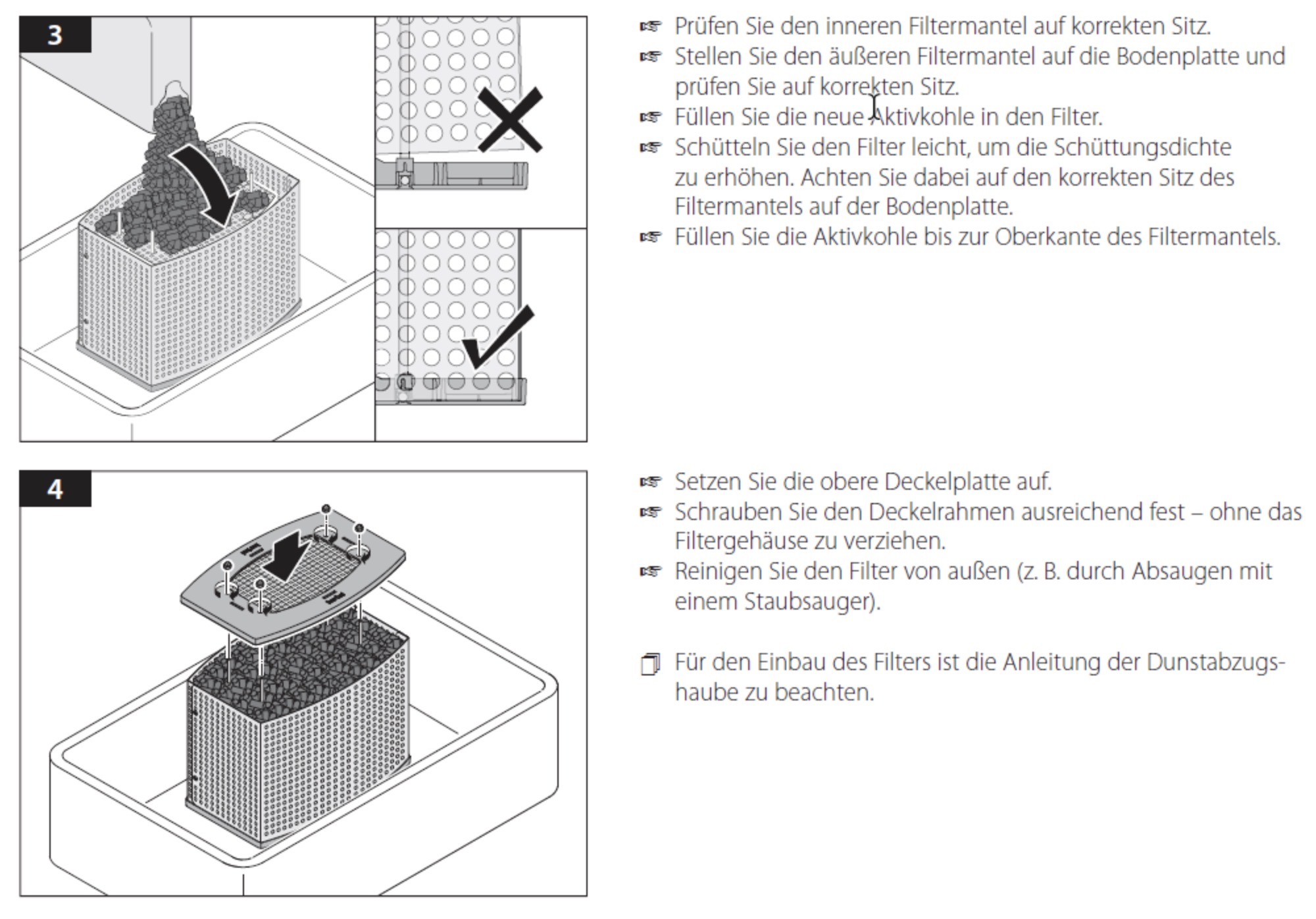 3

☞ Prüfen Sie den inneren Filtermantel auf korrekten Sitz.
☞ Stellen Sie den äußeren Filtermantel auf die Bodenplatte und prüfen Sie auf korrekten Sitz.
☞ Füllen Sie die neue Aktivkohle in den Filter.
☞ Schütteln Sie den Filter leicht, um die Schüttungsdichte zu erhöhen. Achten Sie dabei auf den korrekten Sitz des Filtermantels auf der Bodenplatte.
☞ Füllen Sie die Aktivkohle bis zur Oberkante des Filtermantels.

4

☞ Setzen Sie die obere Deckelplatte auf.
☞ Schrauben Sie den Deckelrahmen ausreichend fest – ohne das Filtergehäuse zu verziehen.
☞ Reinigen Sie den Filter von außen (z. B. durch Absaugen mit einem Staubsauger).

Für den Einbau des Filters ist die Anleitung der Dunstabzugshaube zu beachten.