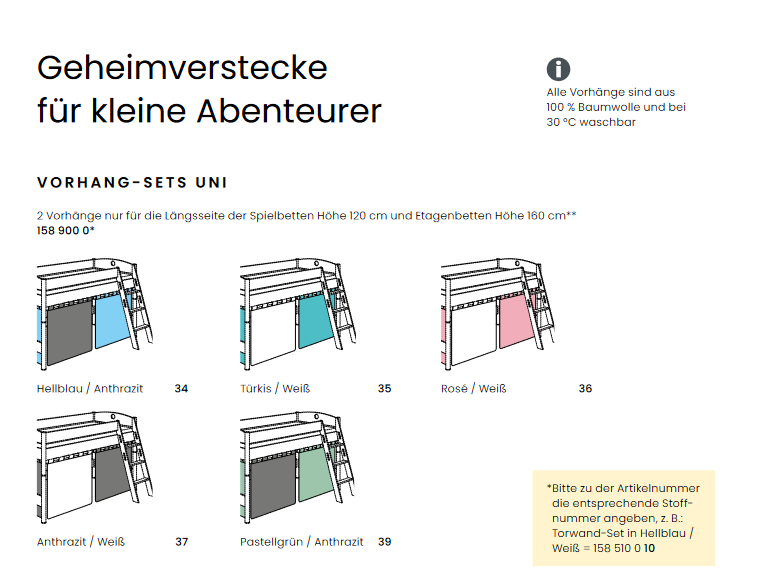 Geheimverstecke für kleine Abenteurer

Alle Vorhänge sind aus 100 % Baumwolle und bei 30 °C waschbar

VORHANG-SETS UNI

2 Vorhänge nur für die Längsseite der Spielbetten Höhe 120 cm und Etagenbetten Höhe 160 cm**
158 900 0*

Hellblau / Anthrazit 34

Türkis / Weiß 35

Rosé / Weiß 36

Anthrazit / Weiß 37

Pastellgrün / Anthrazit 39

*Bitte zu der Artikelnummer die entsprechende Stoffnummer angeben, z. B.: Torwand-Set in Hellblau / Weiß = 158 510 0 10